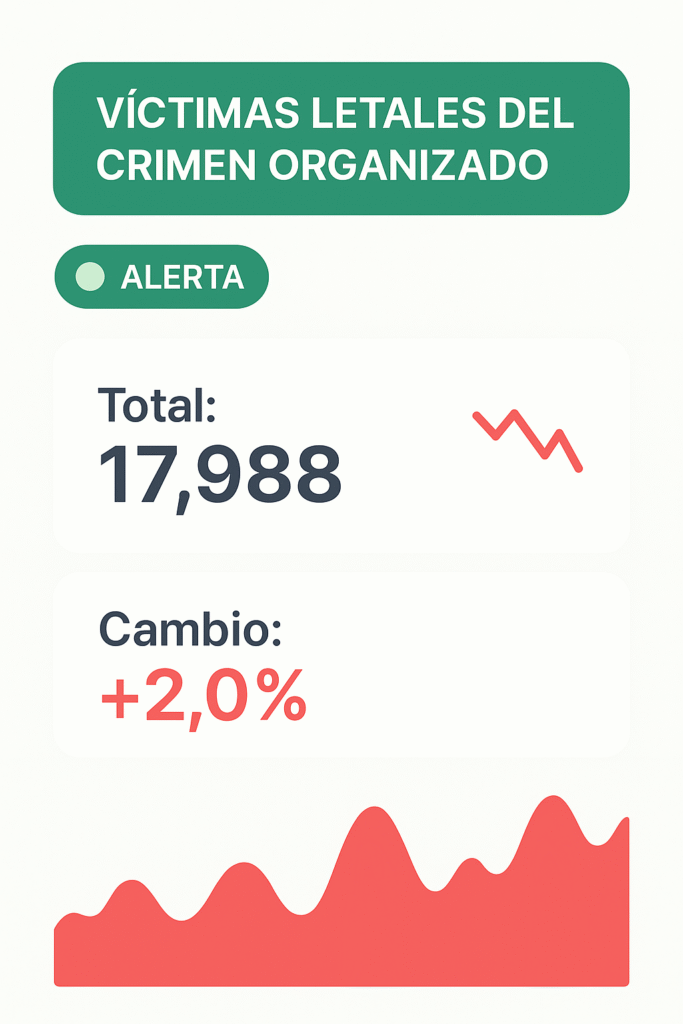 VÍCTIMAS LETALES DEL CRIMEN ORGANIZADO

ALERTA

Total:
17,988

Cambio:
+2,0%